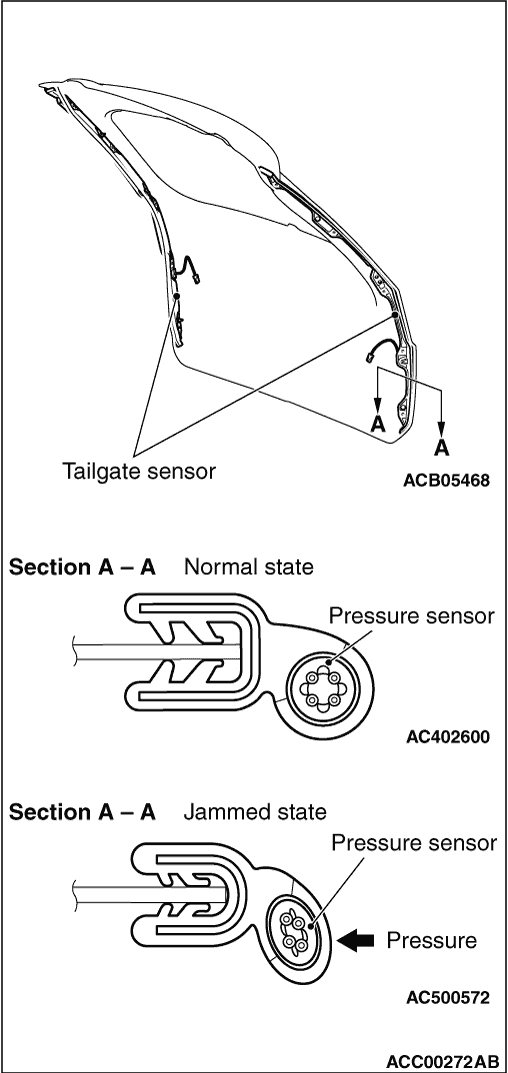 A
A
Tailgate sensor
ACB05468

Section A – A Normal state
Pressure sensor
AC402600

Section A – A Jammed state
Pressure sensor
Pressure
AC500572

ACC00272AB